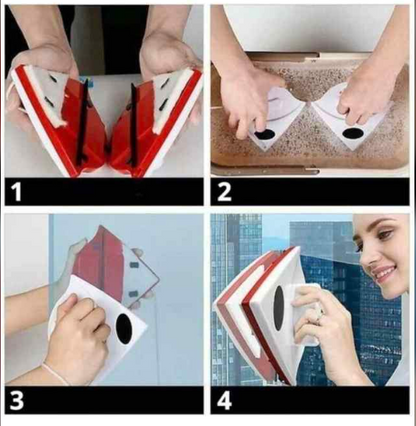 1

2

3

4